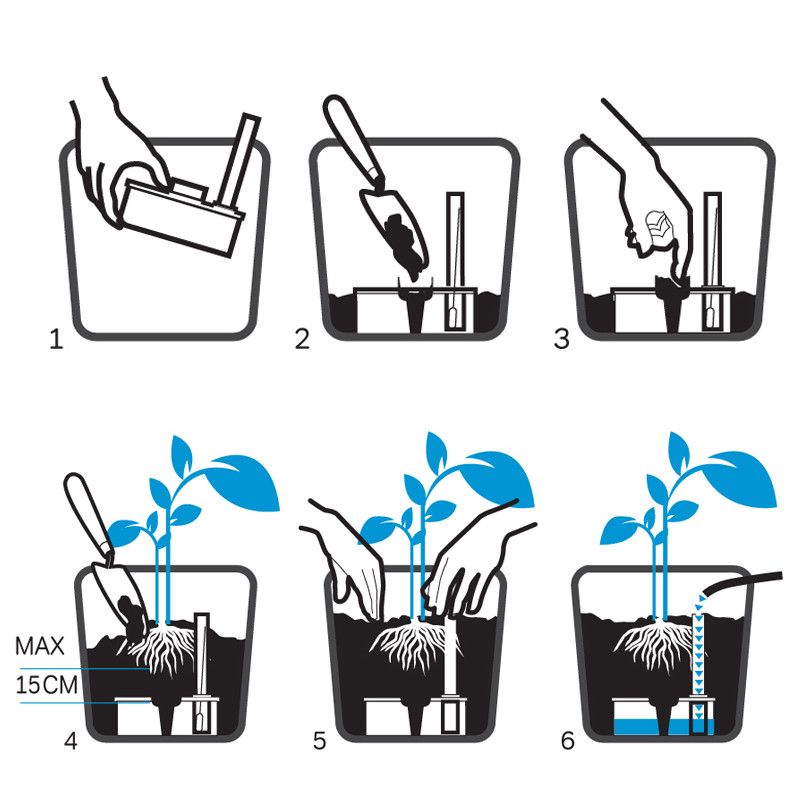 1

2

3

MAX
15CM
4

5

6